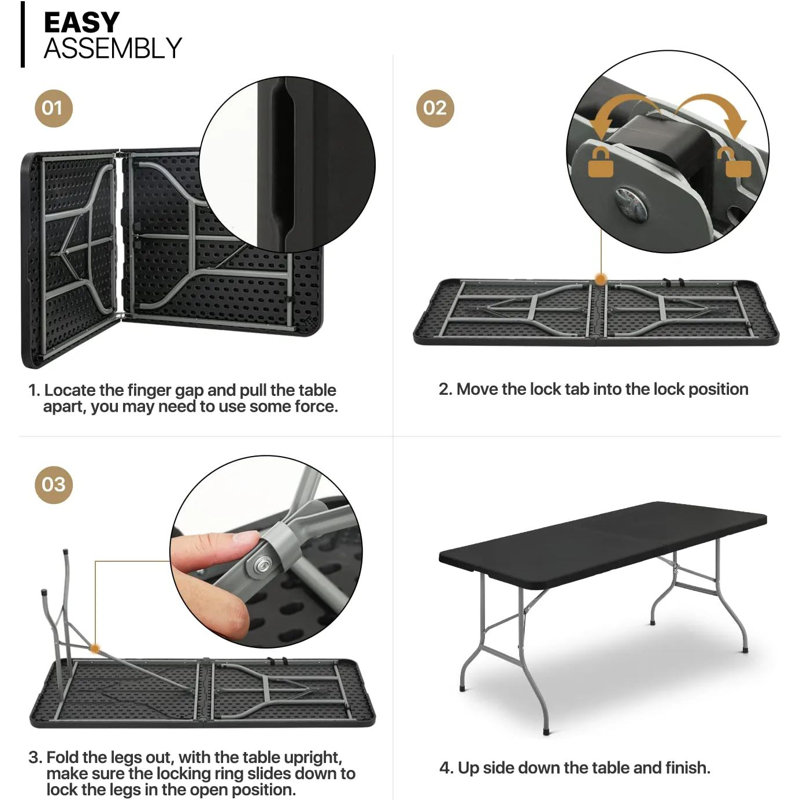 EASY
ASSEMBLY

01

1. Locate the finger gap and pull the table apart, you may need to use some force.

02

2. Move the lock tab into the lock position

03

3. Fold the legs out, with the table upright, make sure the locking ring slides down to lock the legs in the open position.

4. Up side down the table and finish.